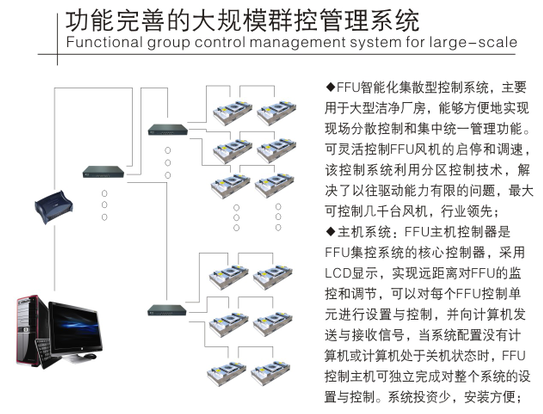 功能完善的大规模群控管理系统
Functional group control management system for large-scale

◆FFU智能化集散型控制系统，主要用于大型洁净厂房，能够方便地实现现场分散控制和集中统一管理功能。可灵活控制FFU风机的启停和调速，该控制系统利用分区控制技术，解决了以往驱动能力有限的问题，最大可控制几千台风机，行业领先；
◆主机系统：FFU主机控制器是FFU集控系统的核心控制器，采用LCD显示，实现远距离对FFU的监控和调节，可以对每个FFU控制单元进行设置与控制，并向计算机发送与接收信号，当系统配置没有计算机或计算机处于关机状态时，FFU控制主机可独立完成对整个系统的设置与控制。系统投资少，安装方便；